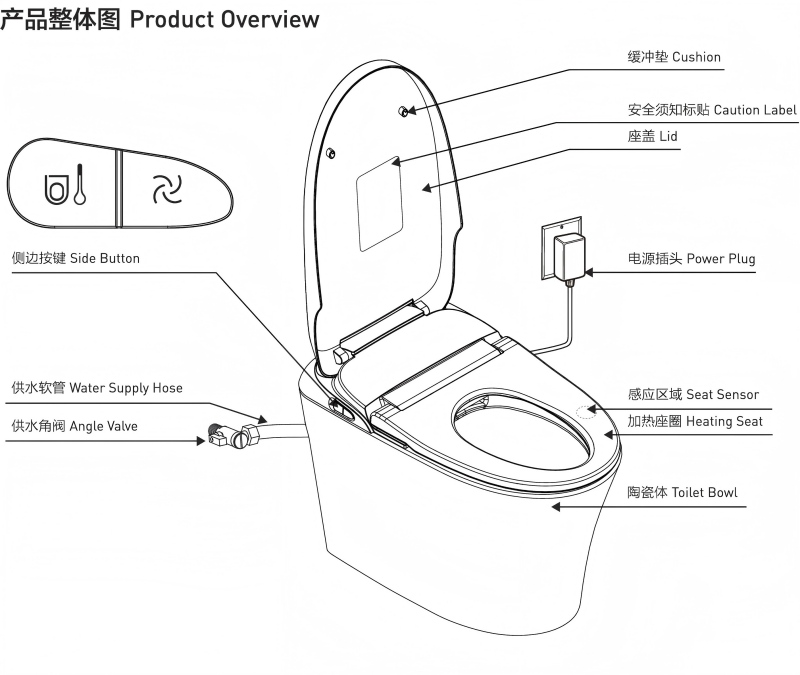 产品整体图 Product Overview

缓冲垫 Cushion

安全须知标贴 Caution Label

座盖 Lid

侧边按键 Side Button

电源插头 Power Plug

供水软管 Water Supply Hose

供水角阀 Angle Valve

感应区域 Seat Sensor

加热座圈 Heating Seat

陶瓷体 Toilet Bowl